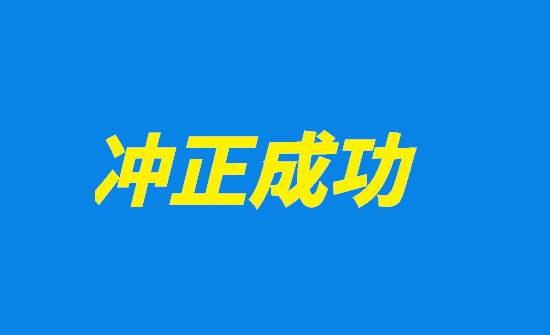 冲正成功